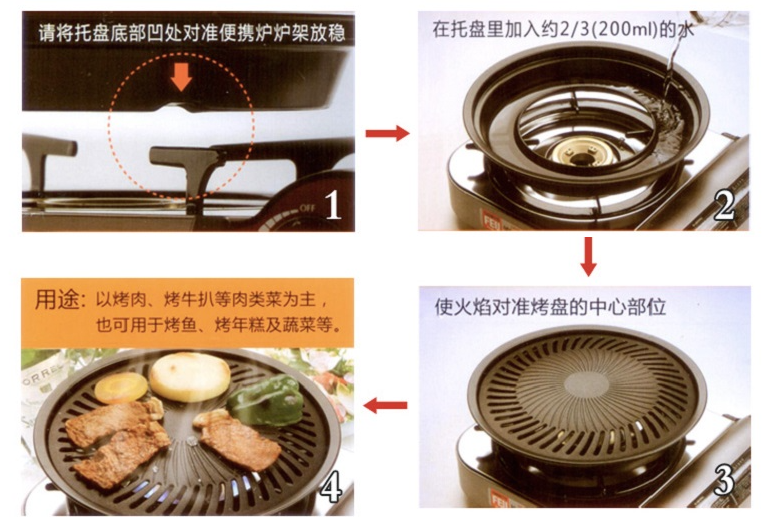 请将托盘底部凹处对准便携炉炉架放稳

OFF

1

在托盘里加入约2/3(200ml)的水

2

使火焰对准烤盘的中心部位

3

用途：以烤肉、烤牛扒等肉类菜为主，也可用于烤鱼、烤年糕及蔬菜等。

4