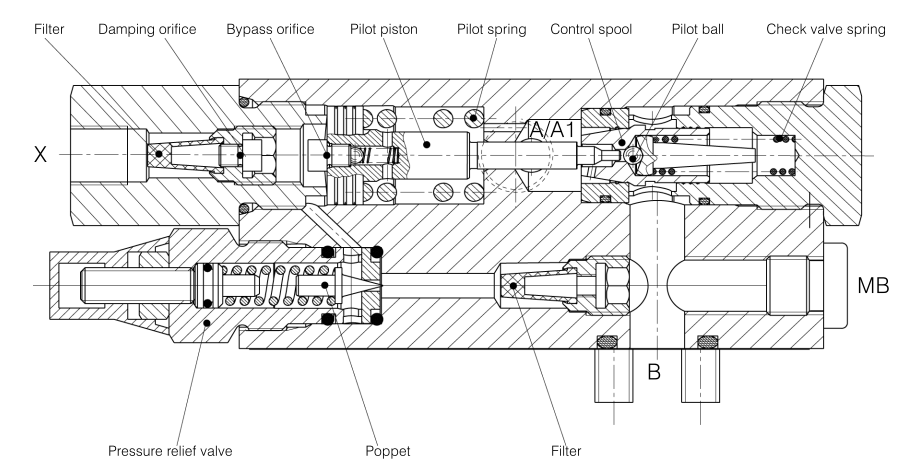 Filter
Damping orifice
Bypass orifice
Pilot piston
Pilot spring
Control spool
Pilot ball
Check valve spring

X
A/A1
MB
B

Pressure relief valve
Poppet
Filter