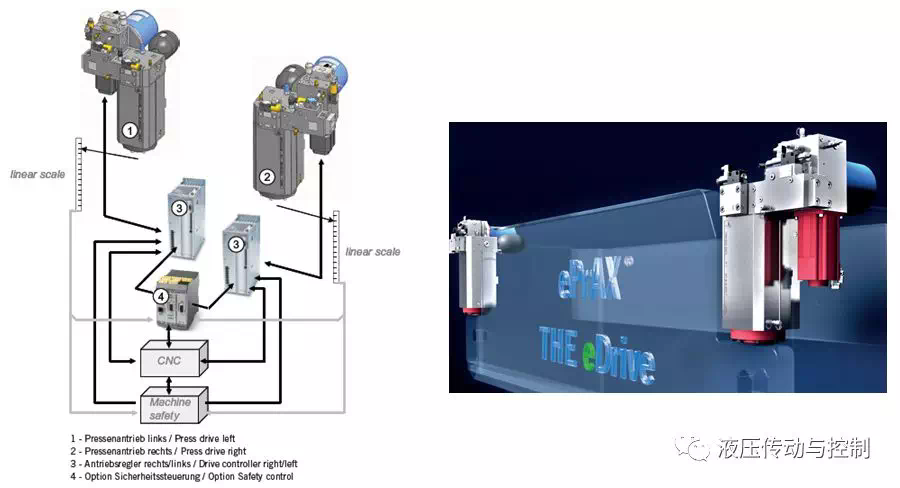 1

2

linear scale

3

3

linear scale

4

CNC

Machine safety

1 - Pressenantrieb links / Press drive left
2 - Pressenantrieb rechts / Press drive right
3 - Antriebsregler rechts/links / Drive controller right/left
4 - Option Sicherheitssteuerung / Option Safety control

ePrAX®

THE eDrive

液压传动与控制