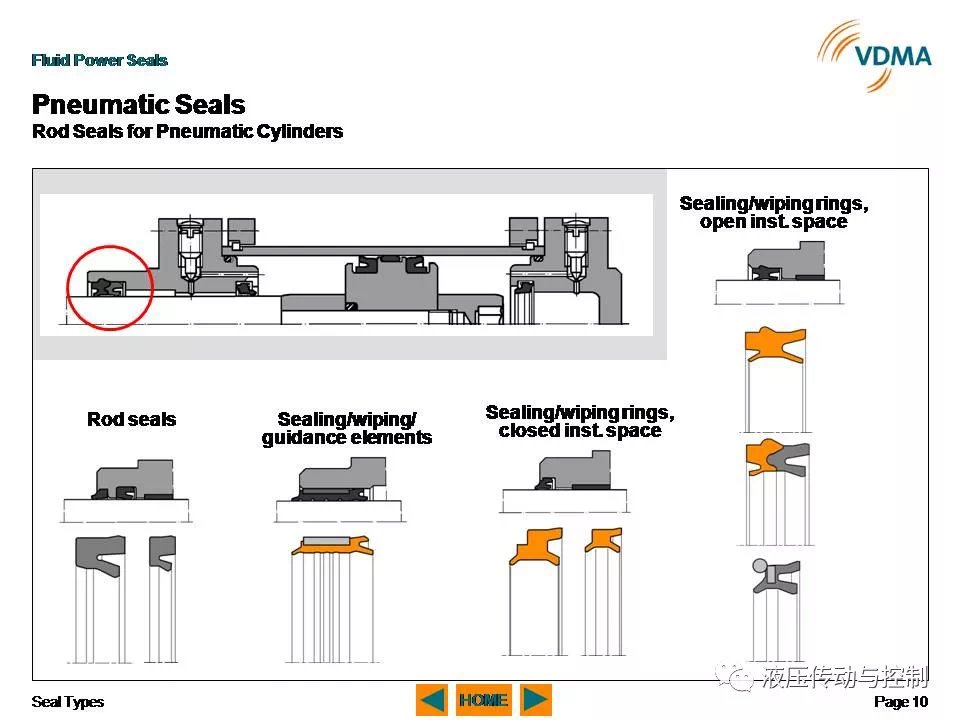 Fluid Power Seals

VDMA

Pneumatic Seals
Rod Seals for Pneumatic Cylinders

Sealing/wiping rings, open inst. space

Rod seals

Sealing/wiping/ guidance elements

Sealing/wiping rings, closed inst. space

液压传动与控制

Seal Types

HOME

Page 10