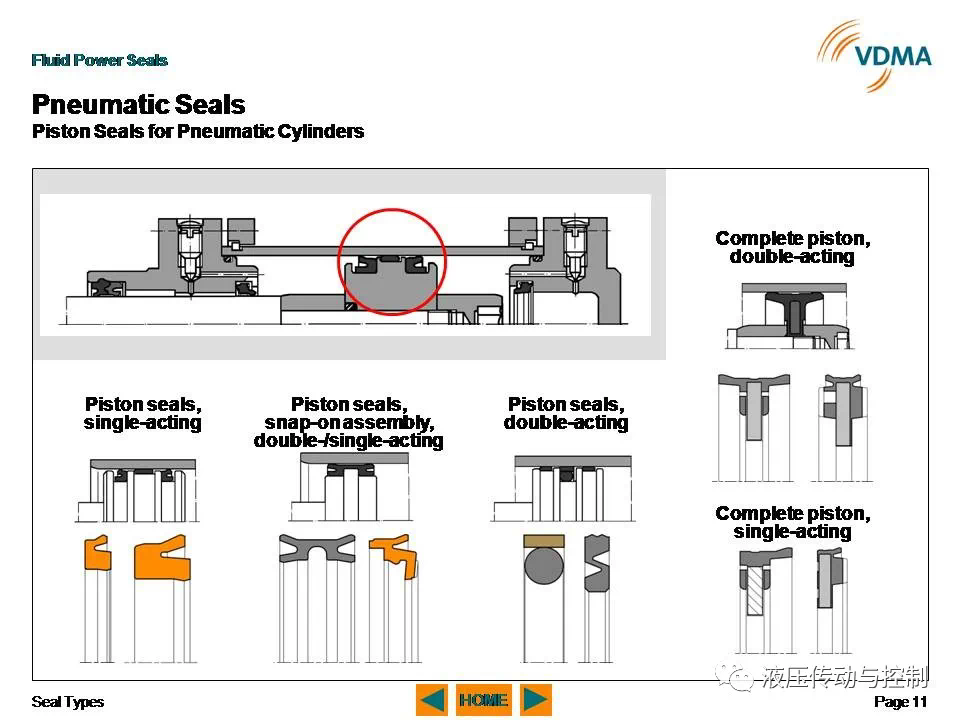 Fluid Power Seals

VDMA

Pneumatic Seals
Piston Seals for Pneumatic Cylinders

Complete piston, double-acting

Piston seals, single-acting

Piston seals, snap-on assembly, double-/single-acting

Piston seals, double-acting

Complete piston, single-acting

液压传动与控制

Seal Types

HOME

Page 11