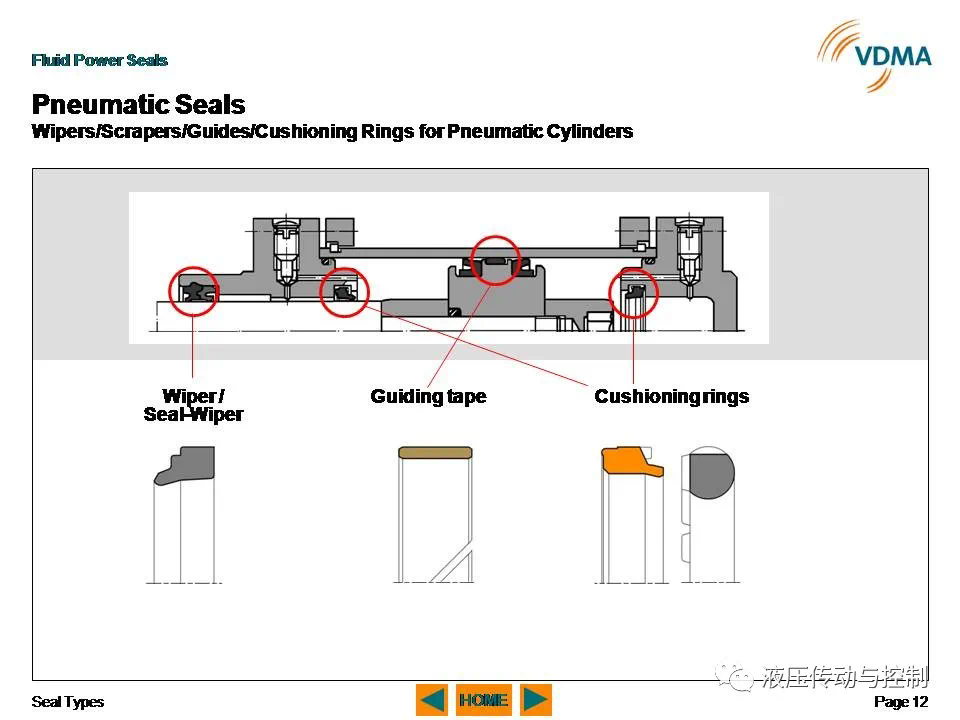 Fluid Power Seals

VDMA

Pneumatic Seals

Wipers/Scrapers/Guides/Cushioning Rings for Pneumatic Cylinders

Wiper / Seal-Wiper

Guiding tape

Cushioning rings

液压传动与控制

Seal Types

HOME

Page 12