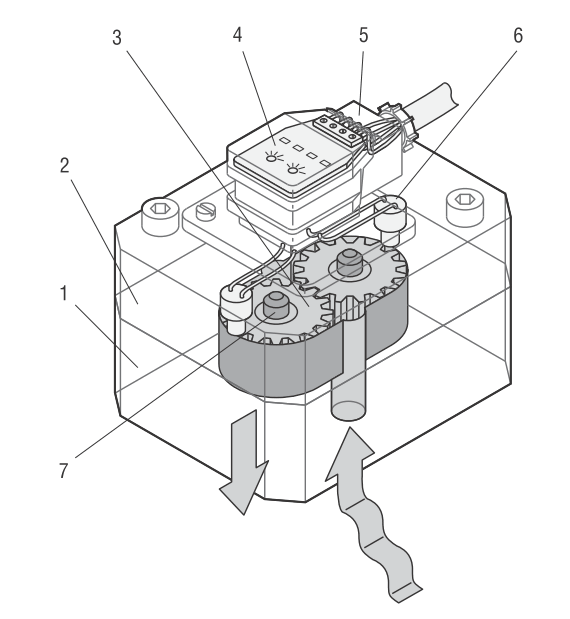 3
4
5
6
2
1
7